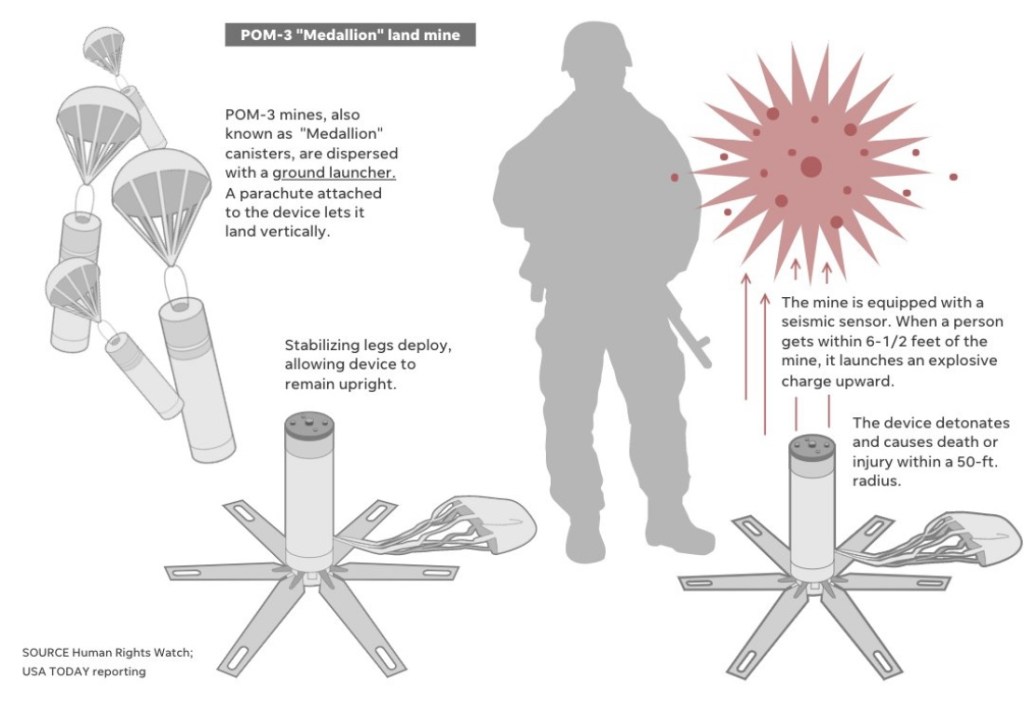 POM-3 "Medallion" land mine

POM-3 mines, also known as "Medallion" canisters, are dispersed with a ground launcher. A parachute attached to the device lets it land vertically.

Stabilizing legs deploy, allowing device to remain upright.

The mine is equipped with a seismic sensor. When a person gets within 6-1/2 feet of the mine, it launches an explosive charge upward.

The device detonates and causes death or injury within a 50-ft. radius.

SOURCE Human Rights Watch; USA TODAY reporting